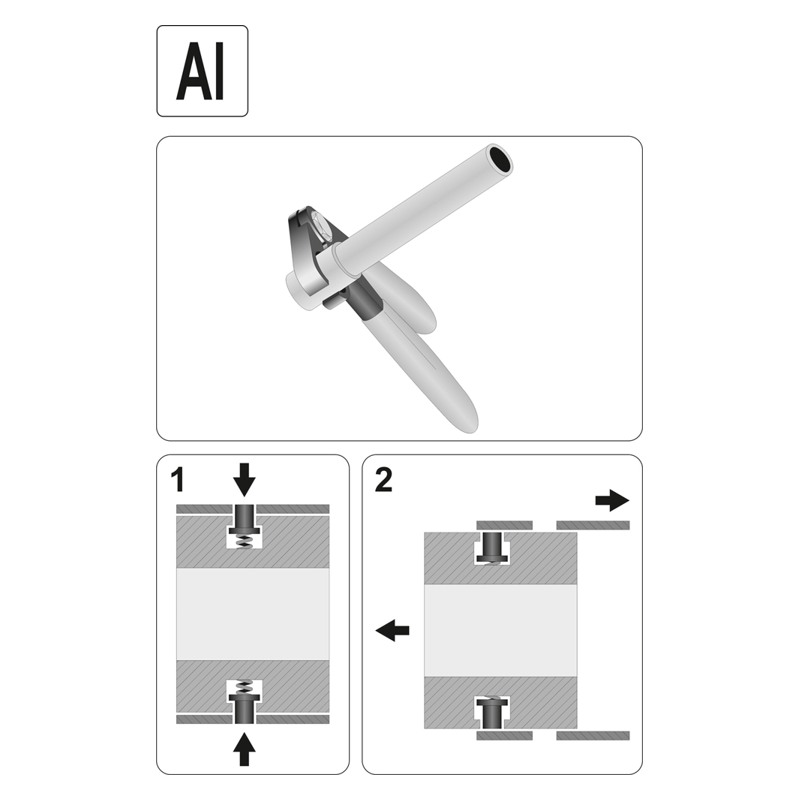 Al

1

2