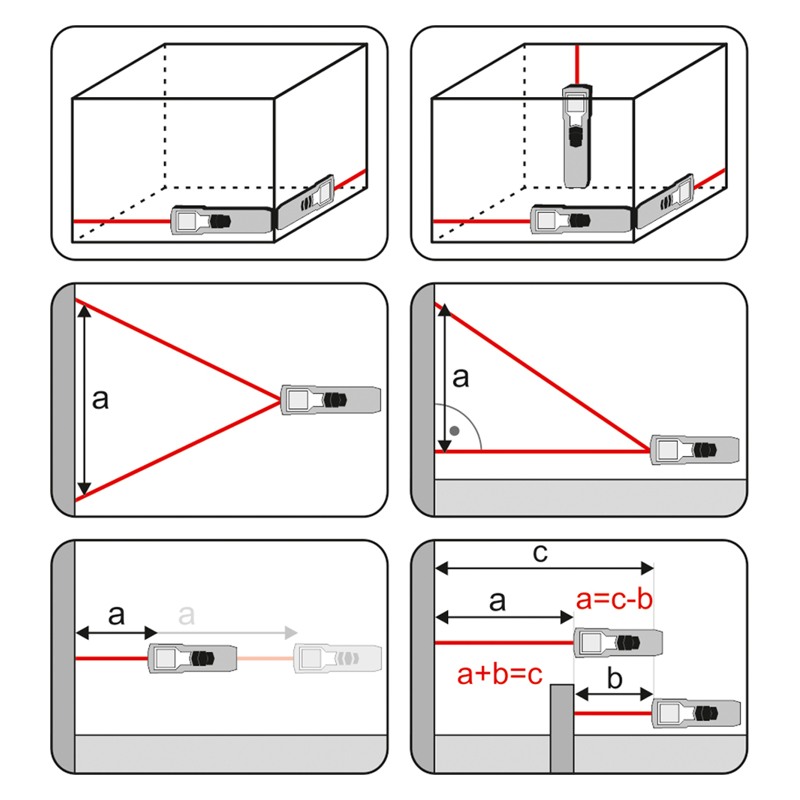 a

a

a

a

c

a

a=c-b

a+b=c

b