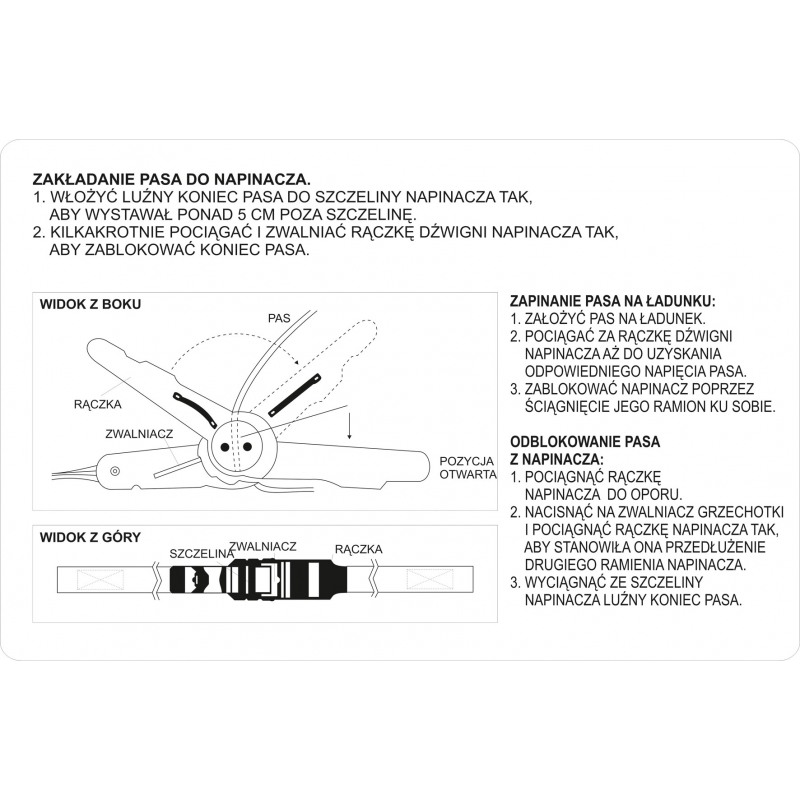 ZAKŁADANIE PASA DO NAPINACZA.
1. WŁOŻYĆ LUŹNY KONIEC PASA DO SZCZELINY NAPINACZA TAK, ABY WYSTAWAŁ PONAD 5 CM POZA SZCZELINĘ.
2. KILKAKROTNIE POCIĄGAĆ I ZWALNIAĆ RĄCZKĘ DŹWIGNI NAPINACZA TAK, ABY ZABLOKOWAĆ KONIEC PASA.

WIDOK Z BOKU

PAS

RĄCZKA

ZWALNIACZ

POZYCJA OTWARTA

WIDOK Z GÓRY

SZCZELINA

ZWALNIACZ

RĄCZKA

ZAPINANIE PASA NA ŁADUNKU:
1. ZAŁOŻYĆ PAS NA ŁADUNEK.
2. POCIĄGAĆ ZA RĄCZKĘ DŹWIGNI NAPINACZA AŻ DO UZYSKANIA ODPOWIEDNIEGO NAPIĘCIA PASA.
3. ZABLOKOWAĆ NAPINACZ POPRZEZ ŚCIĄGNIĘCIE JEGO RAMION KU SOBIE.

ODBLOKOWANIE PASA Z NAPINACZA:
1. POCIĄGNĄĆ RĄCZKĘ NAPINACZA DO OPORU.
2. NACISNĄĆ NA ZWALNIACZ GRZECHOTKI I POCIĄGNĄĆ RĄCZKĘ NAPINACZA TAK, ABY STANOWIŁA ONA PRZEDŁUŻENIE DRUGIEGO RAMIENIA NAPINACZA.
3. WYCIĄGNĄĆ ZE SZCZELINY NAPINACZA LUŹNY KONIEC PASA.